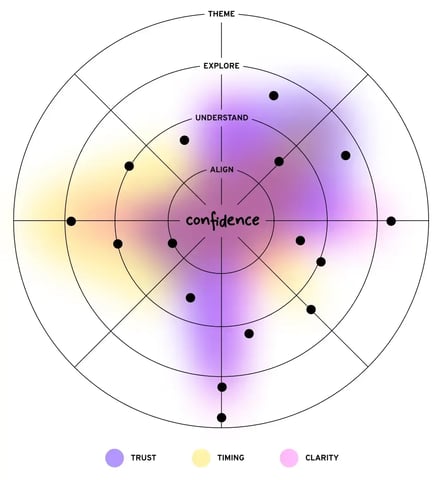 THEME

EXPLORE

UNDERSTAND

ALIGN

confidence

TRUST

TIMING

CLARITY