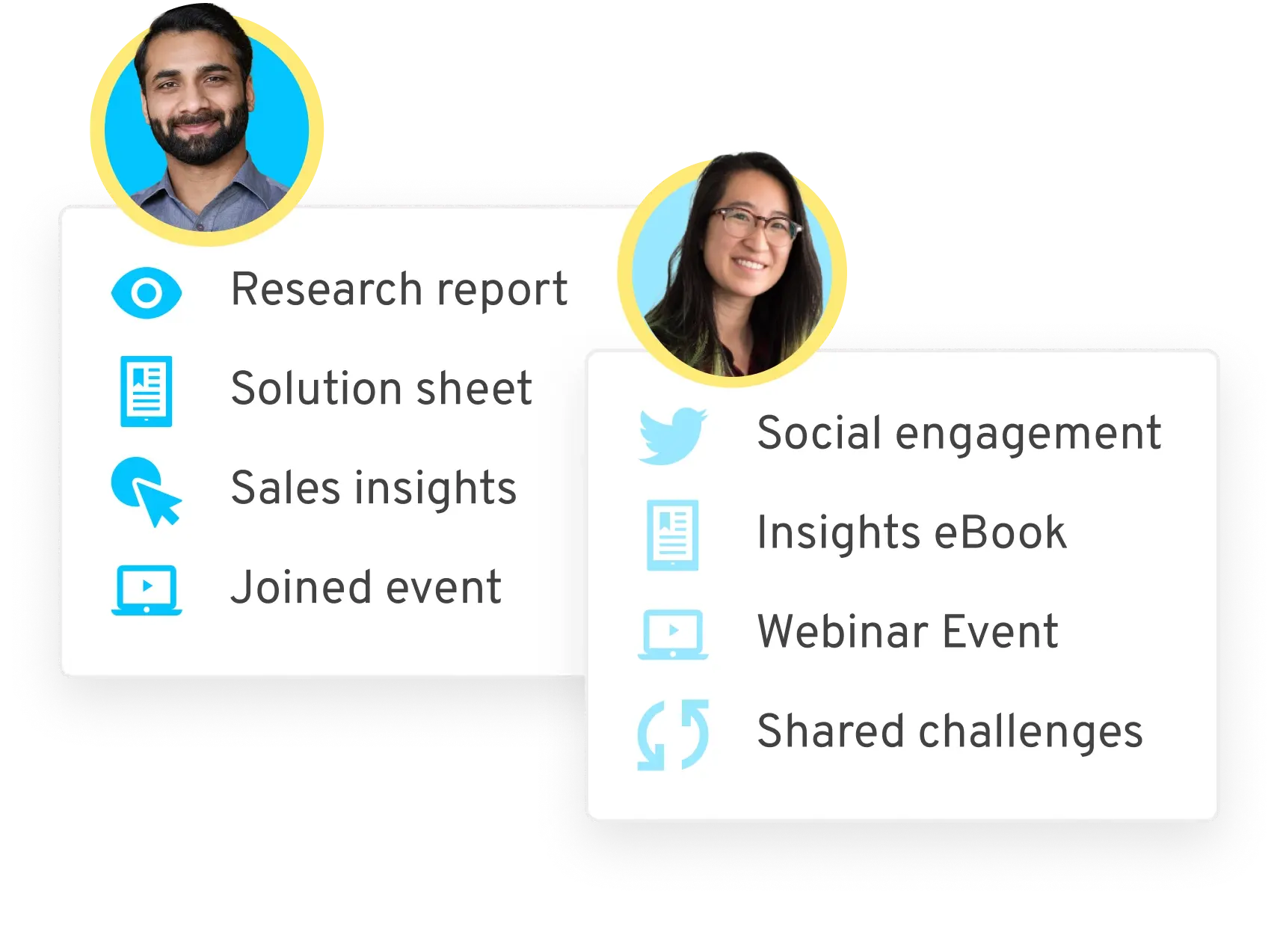 Research report
Solution sheet
Sales insights
Joined event

Social engagement
Insights eBook
Webinar Event
Shared challenges