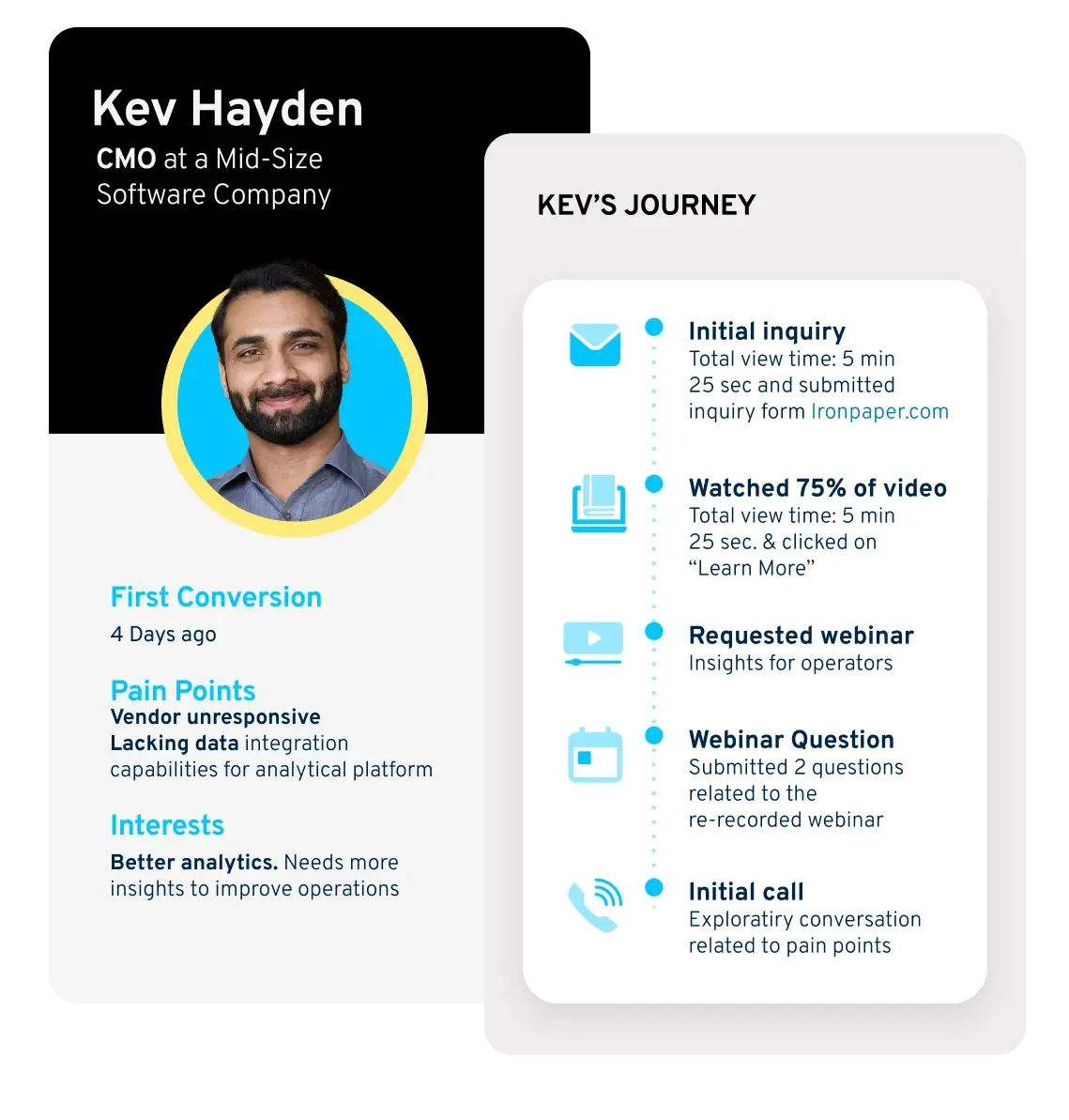 Kev Hayden
CMO at a Mid-Size Software Company

First Conversion
4 Days ago

Pain Points
Vendor unresponsive
Lacking data integration capabilities for analytical platform

Interests
Better analytics. Needs more insights to improve operations

KEV'S JOURNEY

Initial inquiry
Total view time: 5 min 25 sec and submitted inquiry form Ironpaper.com

Watched 75% of video
Total view time: 5 min 25 sec. & clicked on "Learn More"

Requested webinar
Insights for operators

Webinar Question
Submitted 2 questions related to the re-recorded webinar

Initial call
Exploratiry conversation related to pain points